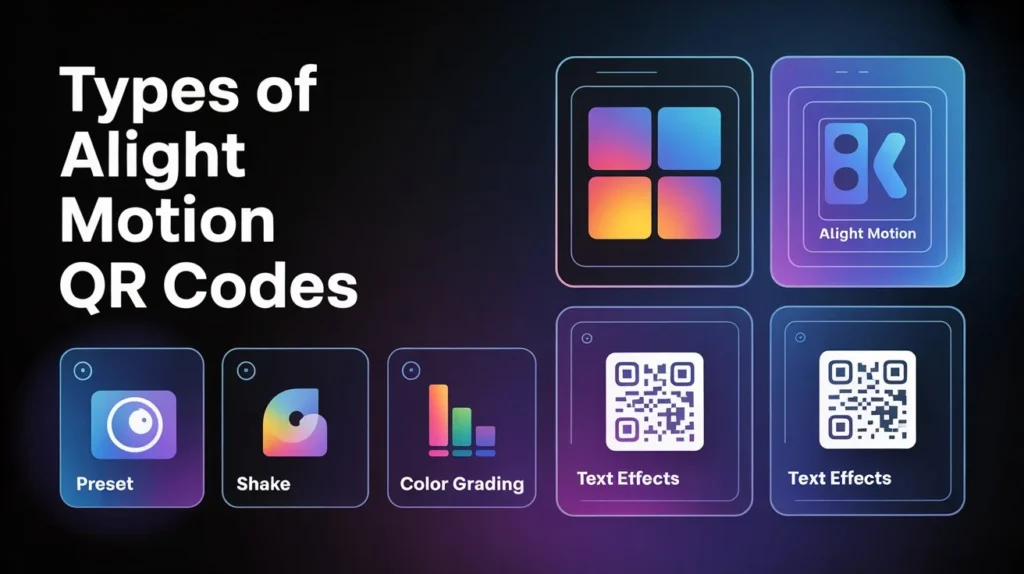 Types of Alight Motion QR Codes

Alight Motion

Preset

Shake

Color Grading

Text Effects

Text Effects